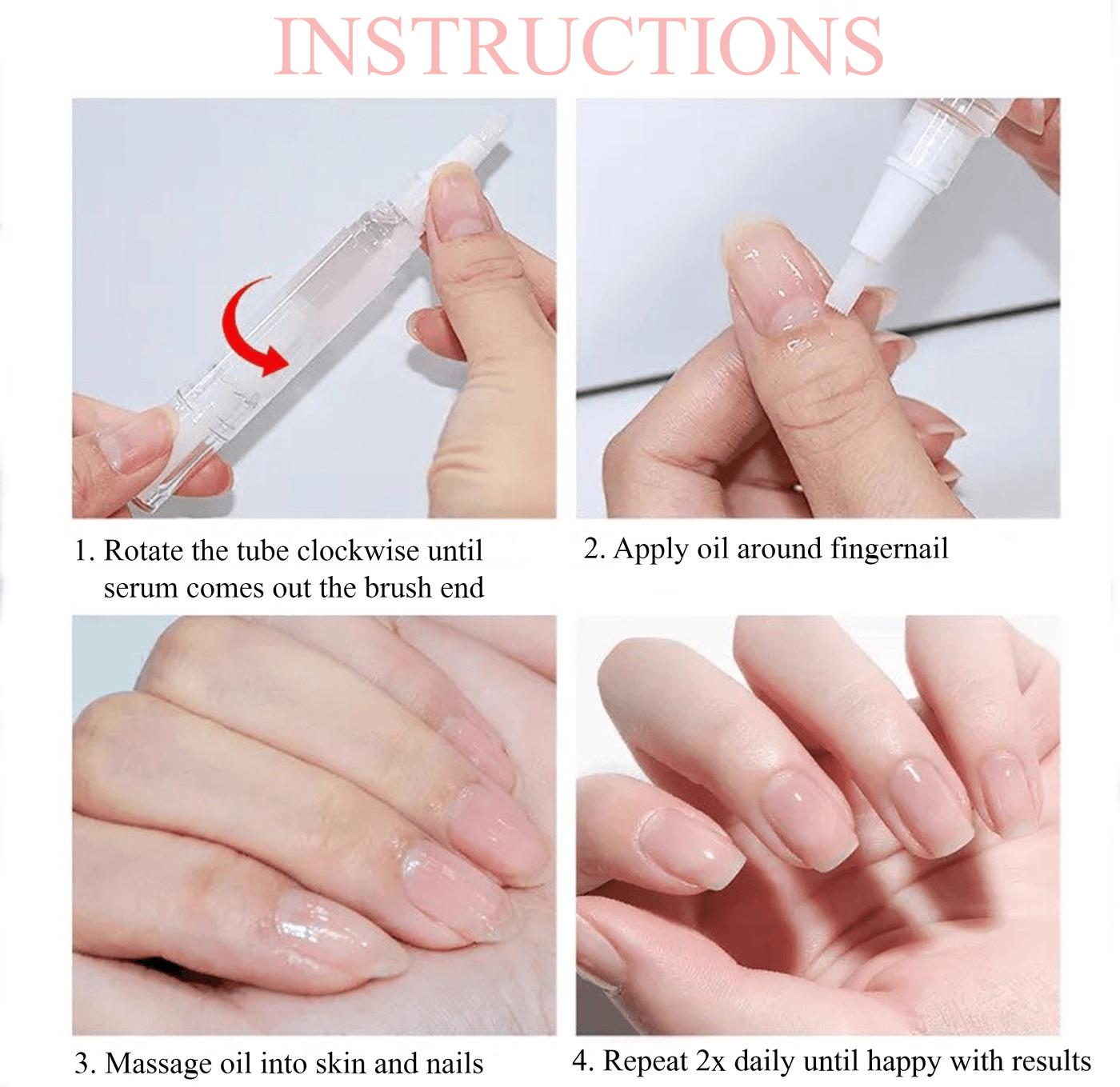 INSTRUCTIONS

1. Rotate the tube clockwise until serum comes out the brush end

2. Apply oil around fingernail

3. Massage oil into skin and nails

4. Repeat 2x daily until happy with results